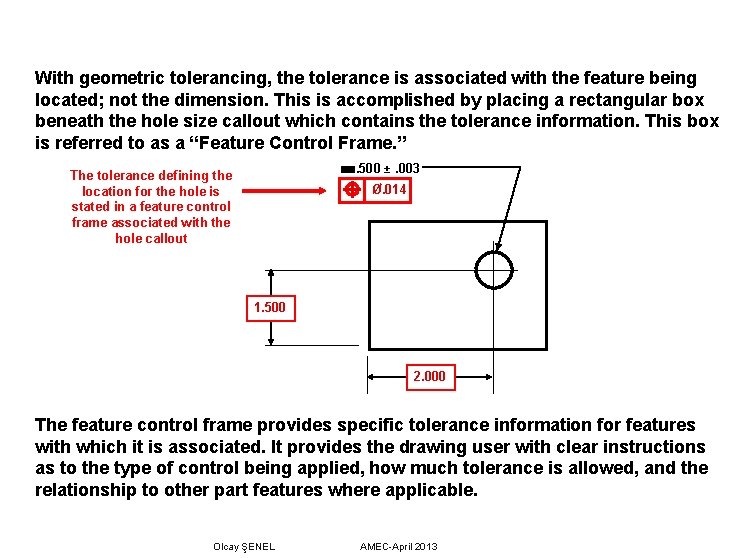 With geometric tolerancing, the tolerance is associated with the feature being located; not the dimension. This is accomplished by placing a rectangular box beneath the hole size callout which contains the tolerance information. This box is referred to as a “Feature Control Frame.”

The tolerance defining the location for the hole is stated in a feature control frame associated with the hole callout

.500 ± .003

Ø.014

1.500

2.000

The feature control frame provides specific tolerance information for features with which it is associated. It provides the drawing user with clear instructions as to the type of control being applied, how much tolerance is allowed, and the relationship to other part features where applicable.

Olcay ŞENEL AMEC-April 2013