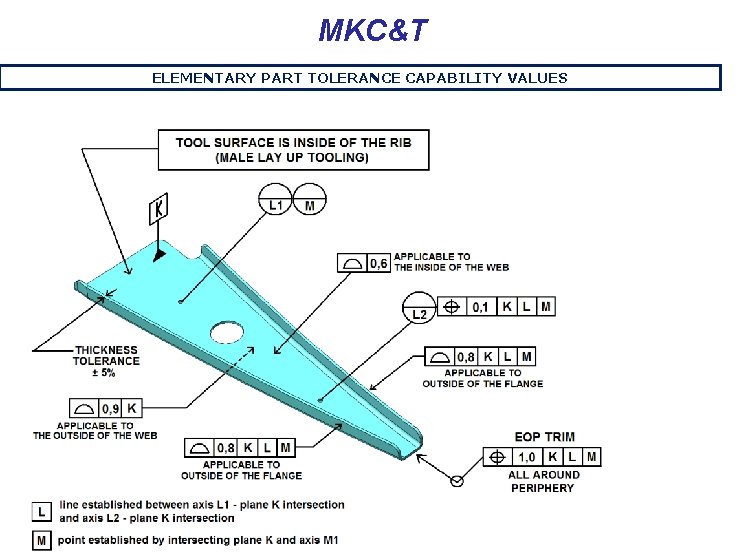 MKC&T

ELEMENTARY PART TOLERANCE CAPABILITY VALUES

TOOL SURFACE IS INSIDE OF THE RIB
(MALE LAY UP TOOLING)

K

L1 M

0,6 APPLICABLE TO THE INSIDE OF THE WEB

L2 0,1 K L M

0,8 K L M
APPLICABLE TO OUTSIDE OF THE FLANGE

THICKNESS TOLERANCE ± 5%

0,9 K
APPLICABLE TO THE OUTSIDE OF THE WEB

0,8 K L M
APPLICABLE TO OUTSIDE OF THE FLANGE

EOP TRIM
1,0 K L M
ALL AROUND PERIPHERY

L line established between axis L1 - plane K intersection and axis L2 - plane K intersection

M point established by intersecting plane K and axis M1