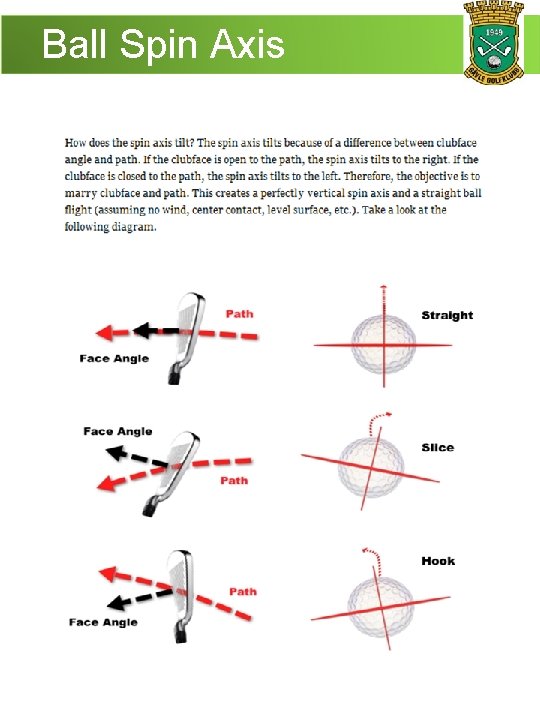 Ball Spin Axis

1949
GÄVLE GOLFKLUBB

How does the spin axis tilt? The spin axis tilts because of a difference between clubface angle and path. If the clubface is open to the path, the spin axis tilts to the right. If the clubface is closed to the path, the spin axis tilts to the left. Therefore, the objective is to marry clubface and path. This creates a perfectly vertical spin axis and a straight ball flight (assuming no wind, center contact, level surface, etc.). Take a look at the following diagram.

Path
Face Angle
Straight

Face Angle
Path
Slice

Path
Face Angle
Hook