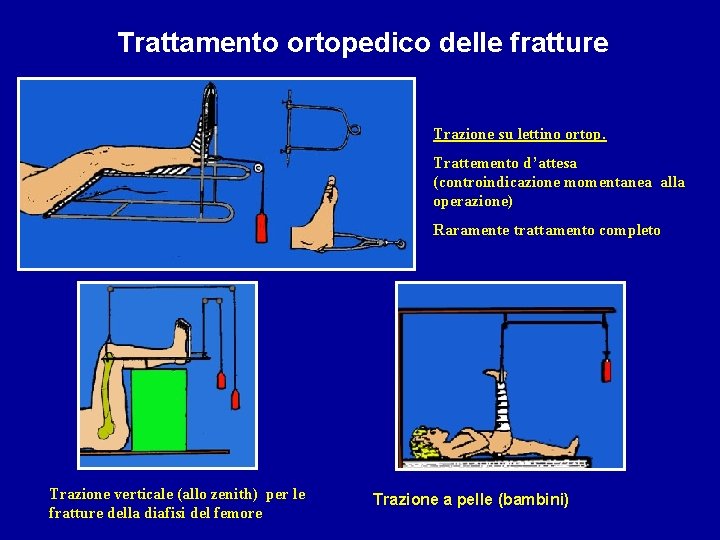 Trattamento ortopedico delle fratture

Trazione su lettino ortop.

Trattemento d'attesa (controindicazione momentanea alla operazione)

Raramente trattamento completo

Trazione verticale (allo zenith) per le fratture della diafisi del femore

Trazione a pelle (bambini)