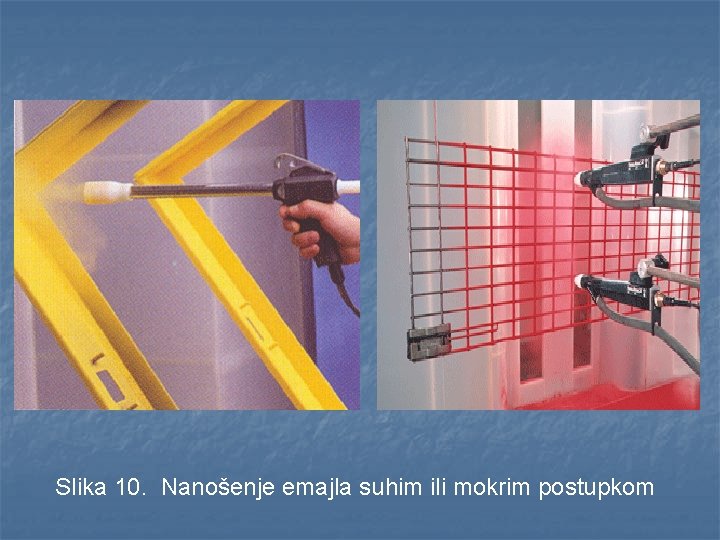 Slika 10. Nanošenje emajla suhim ili mokrim postupkom