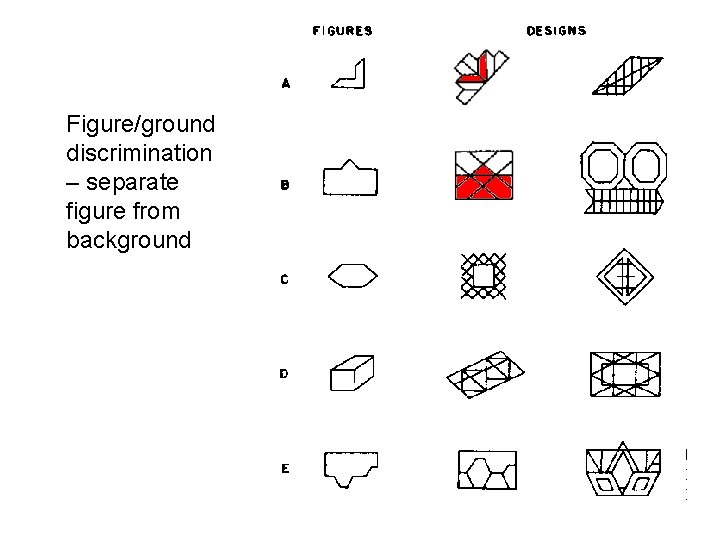 Figure/ground discrimination – separate figure from background

FIGURES

DESIGNS

A

B

C

D

E