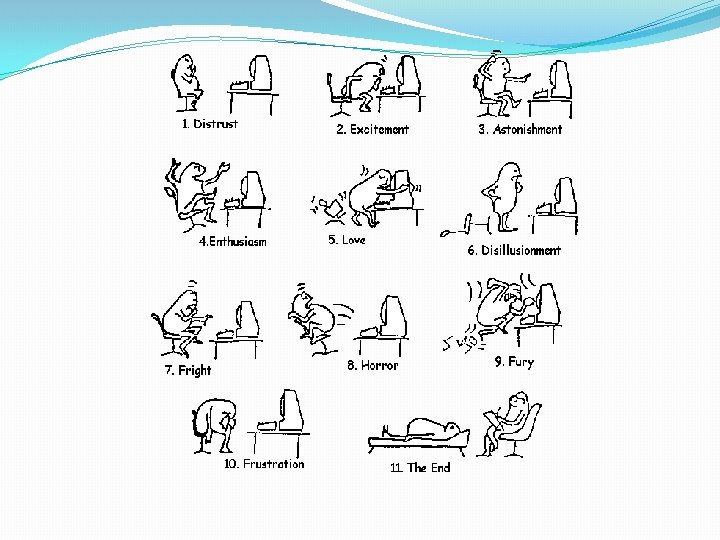 1. Distrust

2. Excitement

3. Astonishment

4.Enthusiasm

5. Love

6. Disillusionment

7. Fright

8. Horror

9. Fury

10. Frustration

11. The End