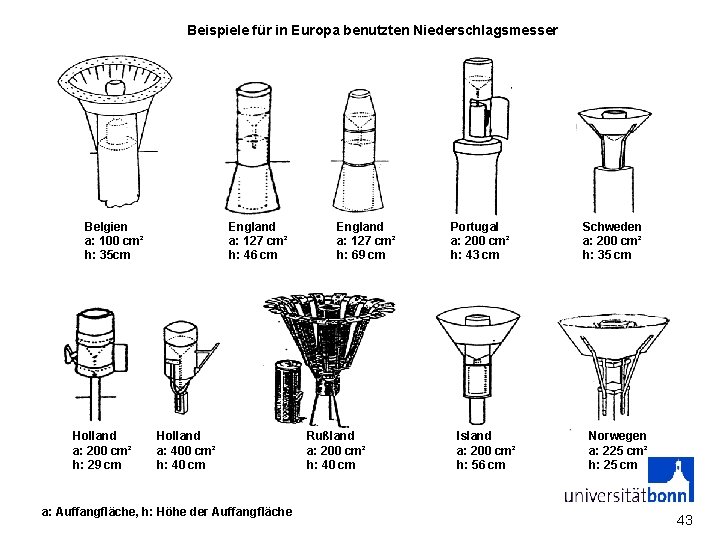 Beispiele für in Europa benutzten Niederschlagsmesser

Belgien
a: 100 cm²
h: 35cm

England
a: 127 cm²
h: 46 cm

England
a: 127 cm²
h: 69 cm

Portugal
a: 200 cm²
h: 43 cm

Schweden
a: 200 cm²
h: 35 cm

Holland
a: 200 cm²
h: 29 cm

Holland
a: 400 cm²
h: 40 cm

Rußland
a: 200 cm²
h: 40 cm

Island
a: 200 cm²
h: 56 cm

Norwegen
a: 225 cm²
h: 25 cm

universitätbonn

a: Auffangfläche, h: Höhe der Auffangfläche

43