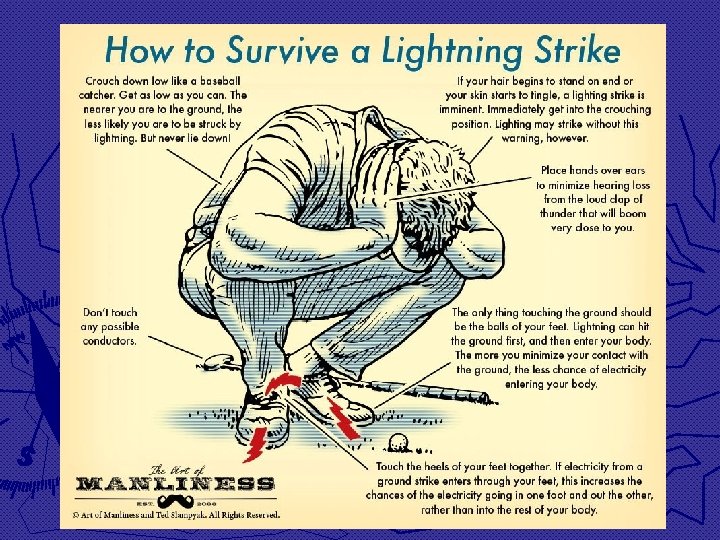 How to Survive a Lightning Strike

Crouch down low like a baseball catcher. Get as low as you can. The nearer you are to the ground, the less likely you are to be struck by lightning. But never lie down!

If your hair begins to stand on end or your skin starts to tingle, a lighting strike is imminent. Immediately get into the crouching position. Lighting may strike without this warning, however.

Place hands over ears to minimize hearing loss from the loud clap of thunder that will boom very close to you.

Don't touch any possible conductors.

The only thing touching the ground should be the balls of your feet. Lightning can hit the ground first, and then enter your body. The more you minimize your contact with the ground, the less chance of electricity entering your body.

Touch the heels of your feet together. If electricity from a ground strike enters through your feet, this increases the chances of the electricity going in one foot and out the other, rather than into the rest of your body.

The Art of MANLINESS EST. 2008

© Art of Manliness and Ted Slampyak. All Rights Reserved.