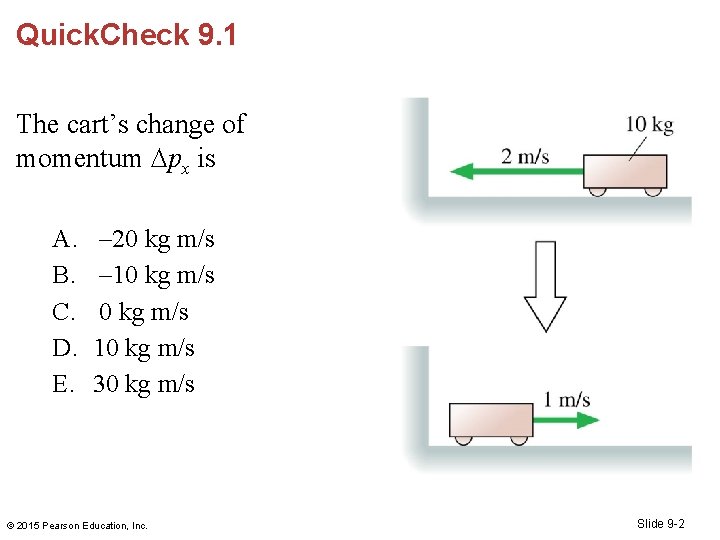 QuickCheck 9.1

The cart's change of momentum $\Delta p_x$ is

A. –20 kg m/s
B. –10 kg m/s
C. 0 kg m/s
D. 10 kg m/s
E. 30 kg m/s

10 kg
2 m/s
1 m/s

© 2015 Pearson Education, Inc.

Slide 9-2