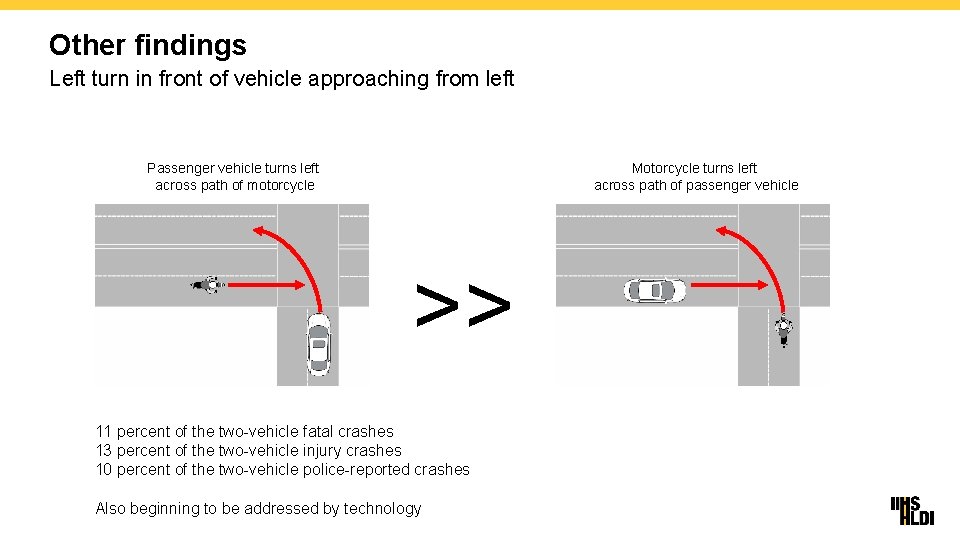 Other findings
Left turn in front of vehicle approaching from left

Passenger vehicle turns left across path of motorcycle

>>

Motorcycle turns left across path of passenger vehicle

11 percent of the two-vehicle fatal crashes
13 percent of the two-vehicle injury crashes
10 percent of the two-vehicle police-reported crashes

Also beginning to be addressed by technology

IIHS HLDI