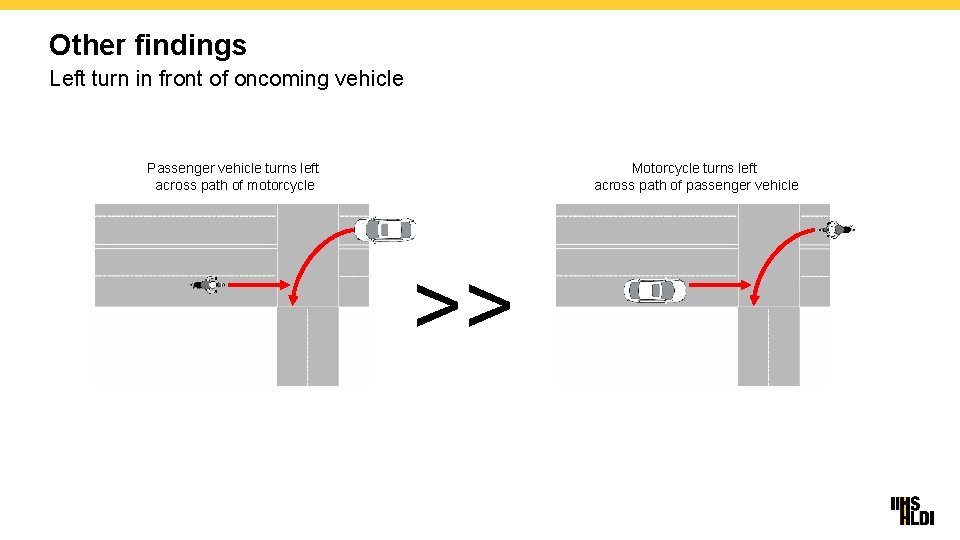 Other findings

Left turn in front of oncoming vehicle

Passenger vehicle turns left across path of motorcycle

>>

Motorcycle turns left across path of passenger vehicle

IIHS HLDI