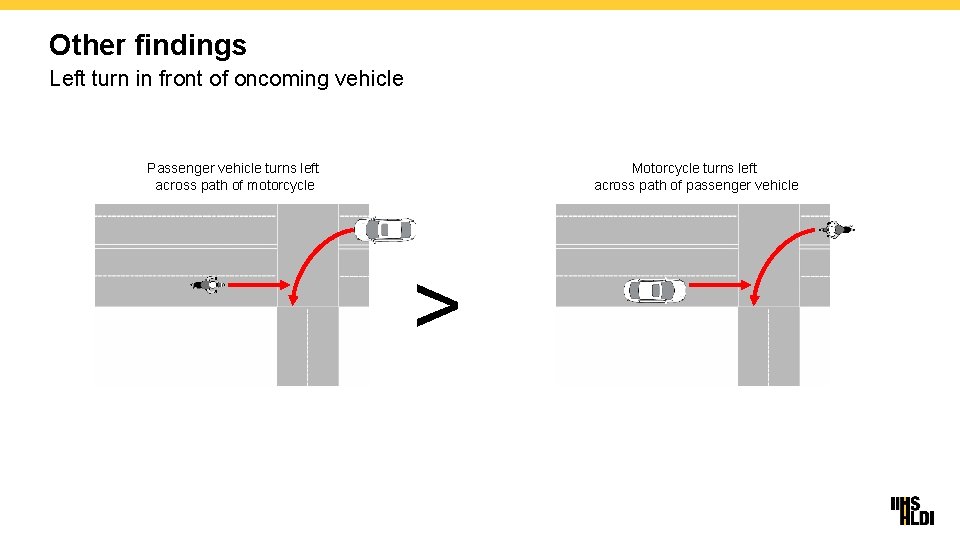 Other findings
Left turn in front of oncoming vehicle

Passenger vehicle turns left across path of motorcycle

>

Motorcycle turns left across path of passenger vehicle

IIHS HLDI