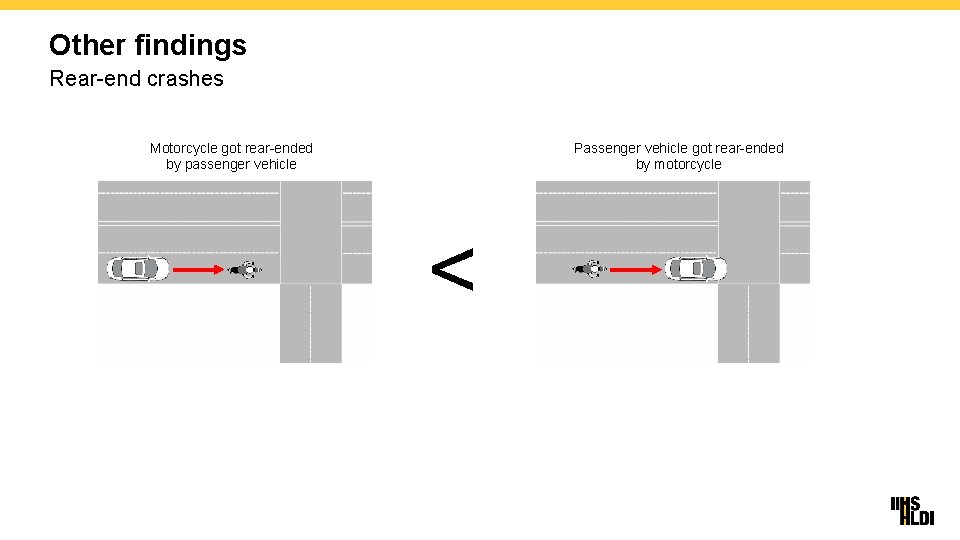 Other findings
Rear-end crashes

Motorcycle got rear-ended by passenger vehicle

<

Passenger vehicle got rear-ended by motorcycle

IIHS
HLDI