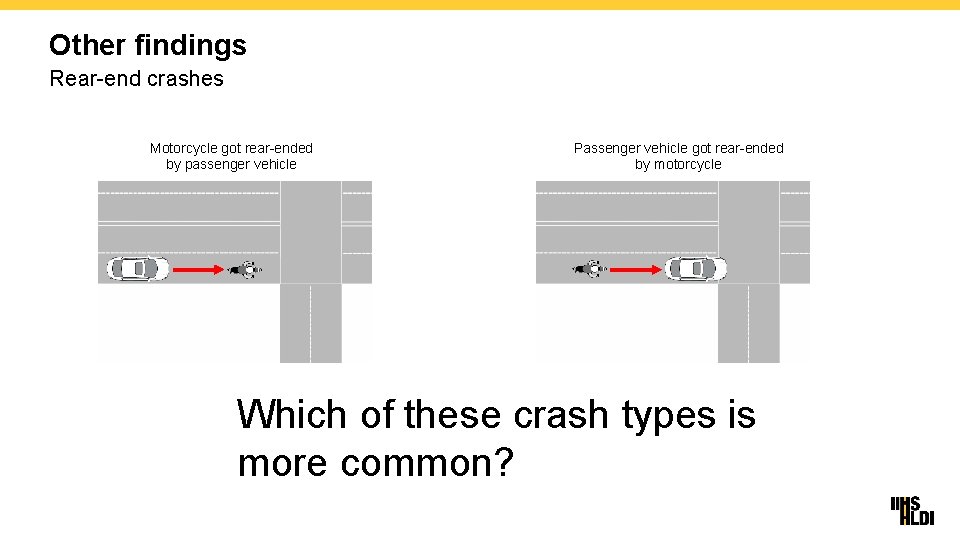 Other findings
Rear-end crashes

Motorcycle got rear-ended by passenger vehicle

Passenger vehicle got rear-ended by motorcycle

Which of these crash types is more common?

IIHS HLDI