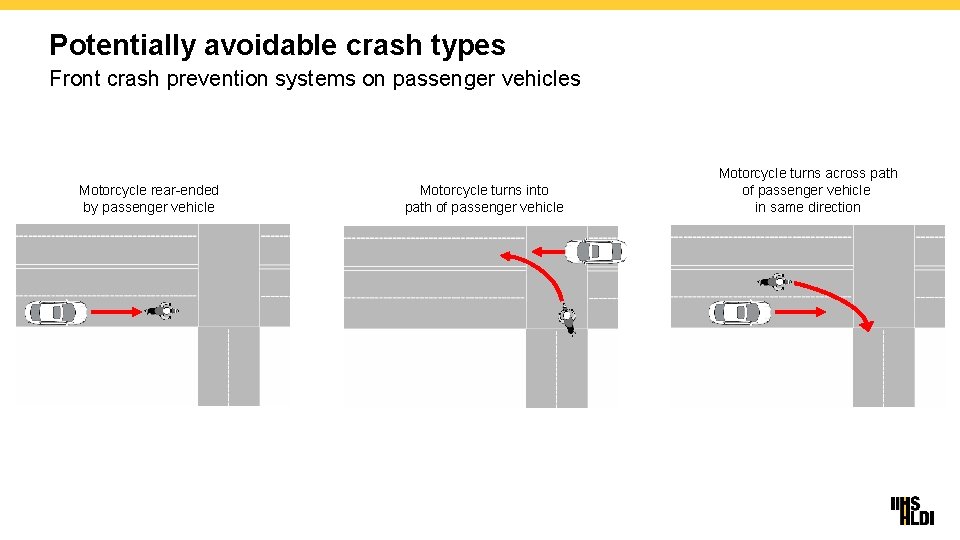 Potentially avoidable crash types
Front crash prevention systems on passenger vehicles

Motorcycle rear-ended by passenger vehicle

Motorcycle turns into path of passenger vehicle

Motorcycle turns across path of passenger vehicle in same direction

IIHS HLDI