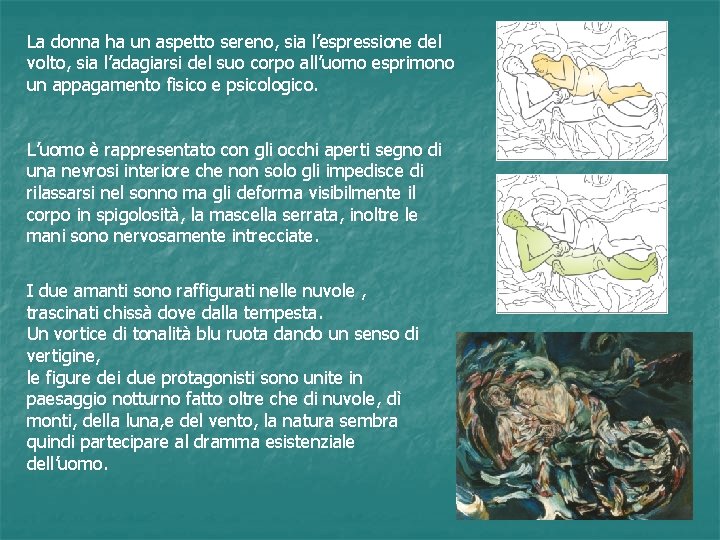 La donna ha un aspetto sereno, sia l'espressione del volto, sia l'adagiarsi del suo corpo all'uomo esprimono un appagamento fisico e psicologico.

L'uomo è rappresentato con gli occhi aperti segno di una nevrosi interiore che non solo gli impedisce di rilassarsi nel sonno ma gli deforma visibilmente il corpo in spigolosità, la mascella serrata, inoltre le mani sono nervosamente intrecciate.

I due amanti sono raffigurati nelle nuvole , trascinati chissà dove dalla tempesta.
Un vortice di tonalità blu ruota dando un senso di vertigine,
le figure dei due protagonisti sono unite in paesaggio notturno fatto oltre che di nuvole, dì monti, della luna,e del vento, la natura sembra quindi partecipare al dramma esistenziale dell'uomo.