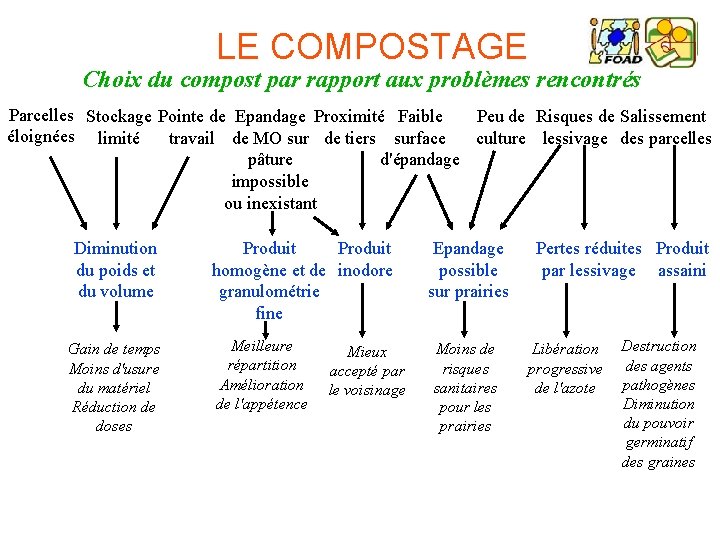 LE COMPOSTAGE

FOAD

Choix du compost par rapport aux problèmes rencontrés

Parcelles éloignées

Stockage limité

Pointe de travail

Epandage de MO sur pâture impossible ou inexistant

Proximité de tiers

Faible surface d'épandage

Peu de culture

Risques de lessivage

Salissement des parcelles

Diminution du poids et du volume

Produit homogène et de granulométrie fine

Produit inodore

Epandage possible sur prairies

Pertes réduites par lessivage

Produit assaini

Gain de temps
Moins d'usure du matériel
Réduction de doses

Meilleure répartition
Amélioration de l'appétence

Mieux accepté par le voisinage

Moins de risques sanitaires pour les prairies

Libération progressive de l'azote

Destruction des agents pathogènes
Diminution du pouvoir germinatif des graines