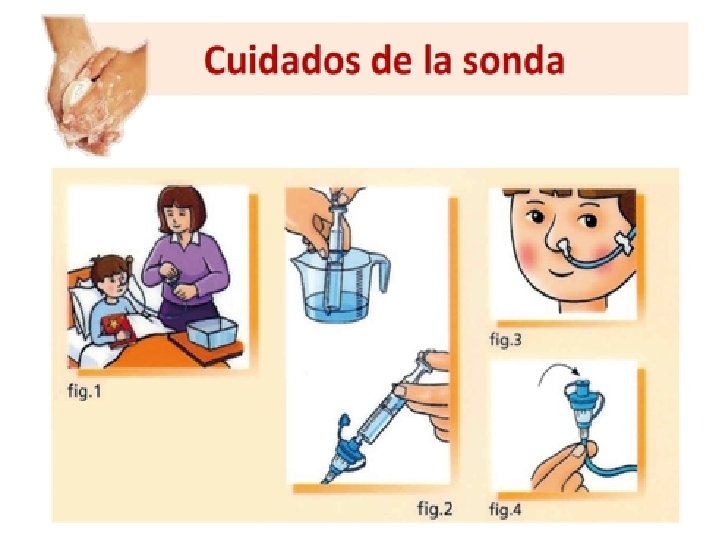 Cuidados de la sonda

fig.1

fig.2

fig.3

fig.4