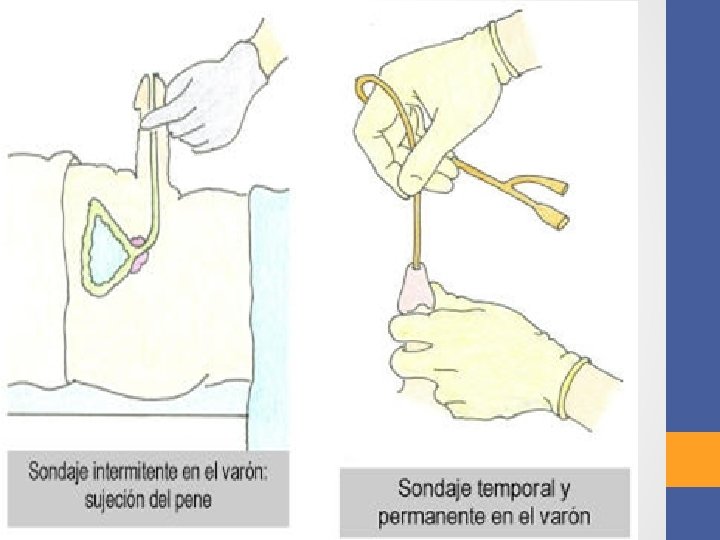 Sondaje intermitente en el varón: sujeción del pene

Sondaje temporal y permanente en el varón