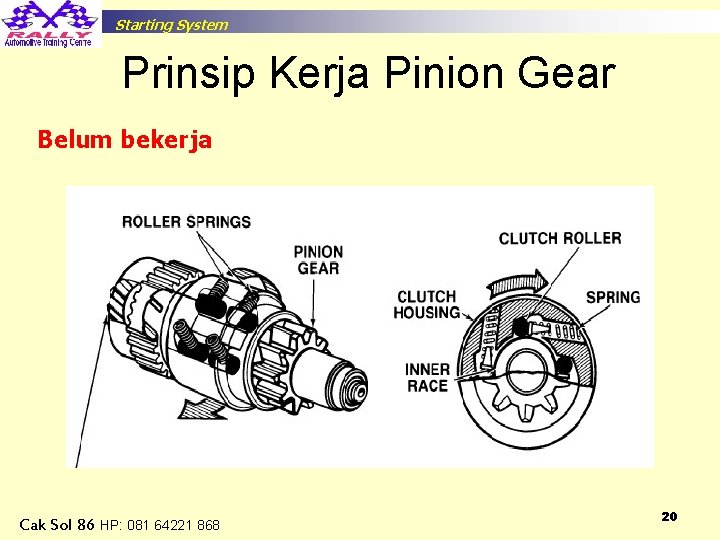 RALLY
Automotive Training Centre

Starting System

Prinsip Kerja Pinion Gear

Belum bekerja

ROLLER SPRINGS

PINION GEAR

CLUTCH ROLLER

CLUTCH HOUSING

SPRING

INNER RACE

Cak Sol 86 HP: 081 64221 868

20