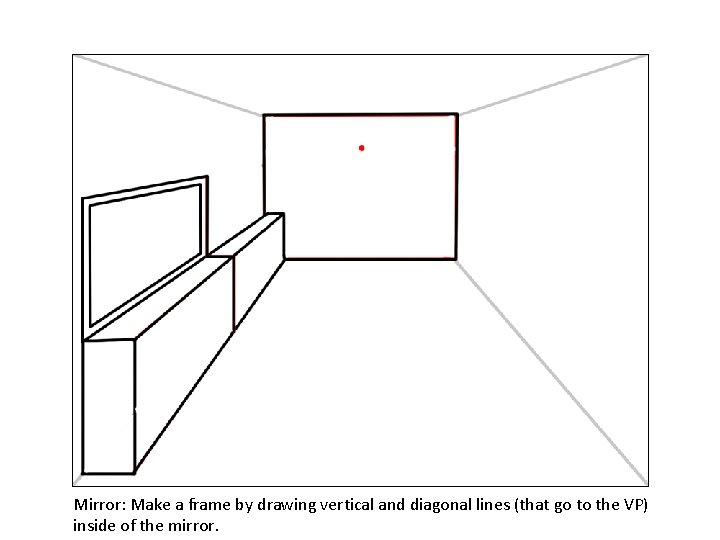 Mirror: Make a frame by drawing vertical and diagonal lines (that go to the VP) inside of the mirror.