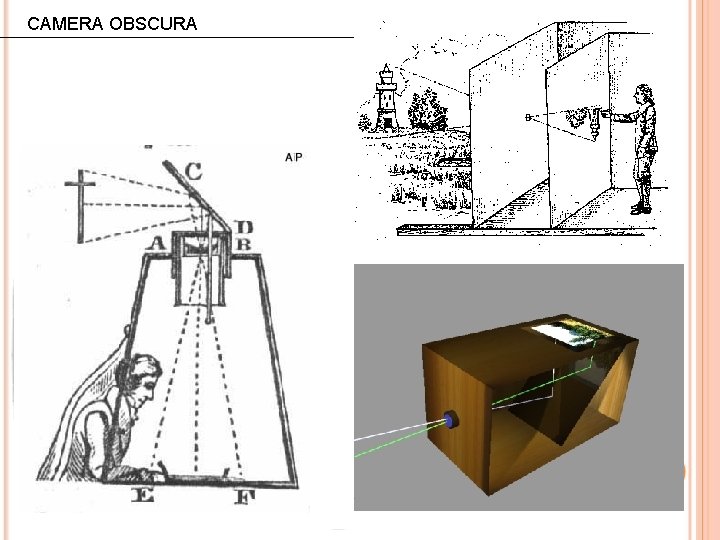 CAMERA OBSCURA

A|P

C

D

A

B

E

F