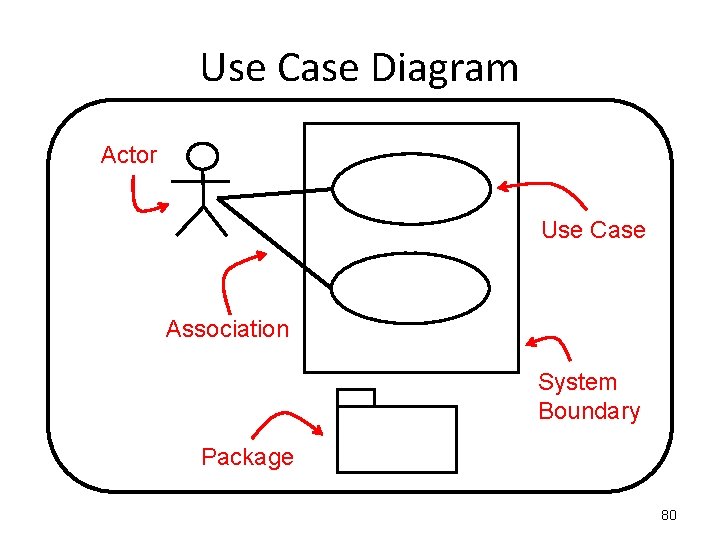 Use Case Diagram

Actor

Use Case

Association

System Boundary

Package

80