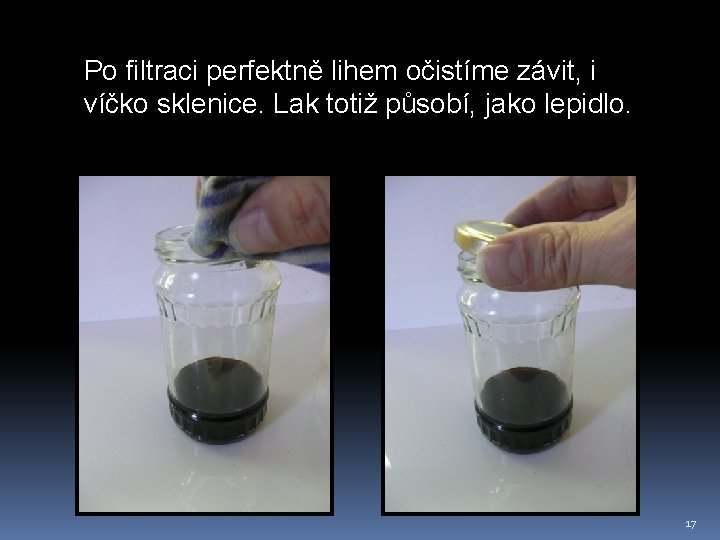 Po filtraci perfektně lihem očistíme závit, i víčko sklenice. Lak totiž působí, jako lepidlo.

17