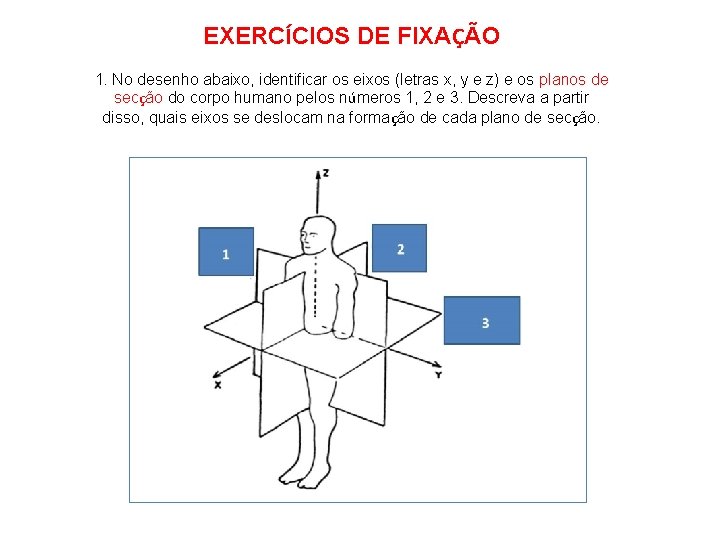 EXERCÍCIOS DE FIXAÇÃO

1. No desenho abaixo, identificar os eixos (letras x, y e z) e os planos de secção do corpo humano pelos números 1, 2 e 3. Descreva a partir disso, quais eixos se deslocam na formação de cada plano de secção.

Z

1

2

3

X

Y