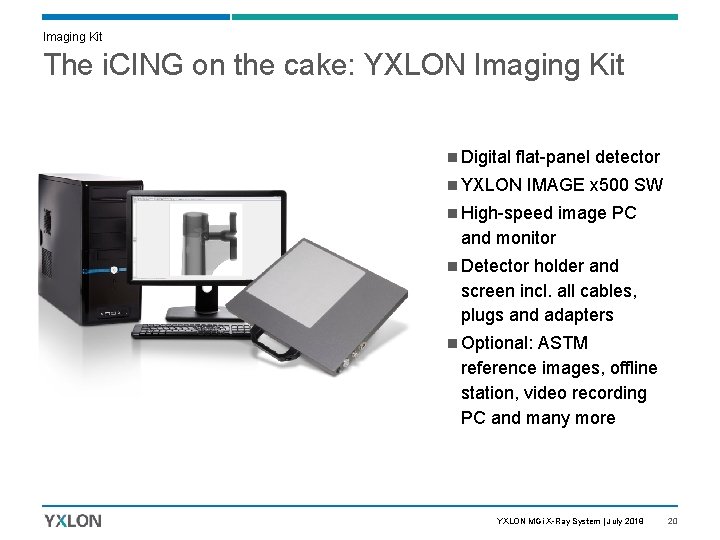 Imaging Kit

The iCING on the cake: YXLON Imaging Kit

■ Digital flat-panel detector
■ YXLON IMAGE x500 SW
■ High-speed image PC and monitor
■ Detector holder and screen incl. all cables, plugs and adapters
■ Optional: ASTM reference images, offline station, video recording PC and many more

YXLON

YXLON MGi X-Ray System | July 2019 20