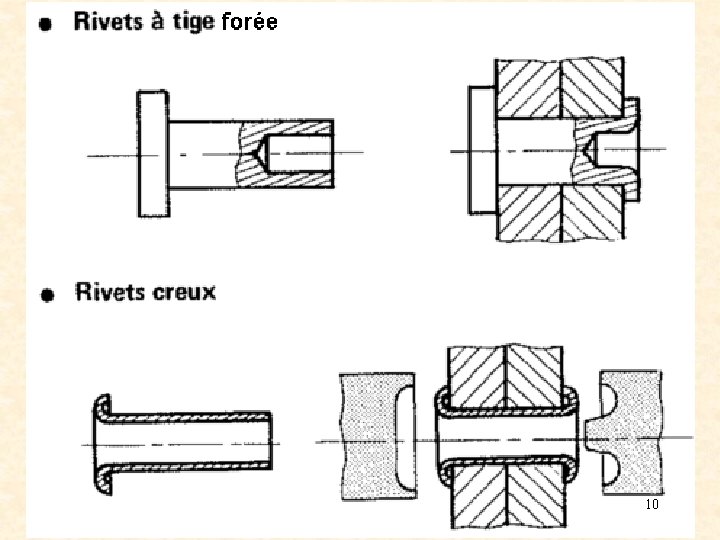 • Rivets à tige forée

• Rivets creux

10