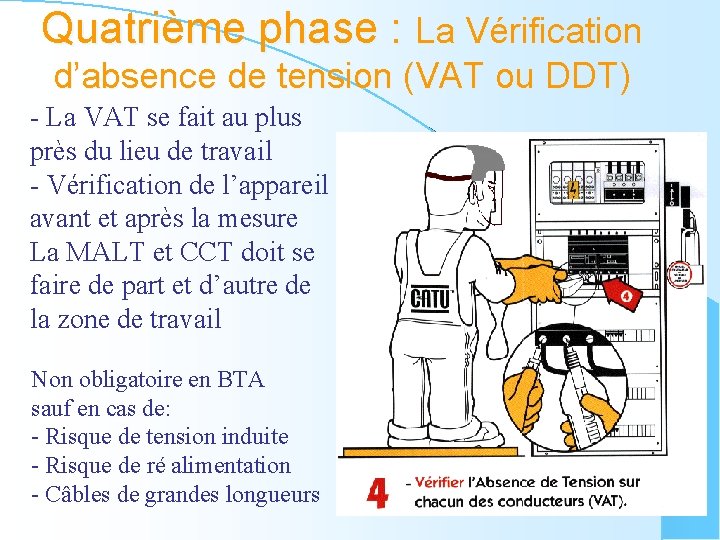 Quatrième phase : La Vérification d'absence de tension (VAT ou DDT)

- La VAT se fait au plus près du lieu de travail
- Vérification de l'appareil avant et après la mesure
La MALT et CCT doit se faire de part et d'autre de la zone de travail

Non obligatoire en BTA sauf en cas de:
- Risque de tension induite
- Risque de ré alimentation
- Câbles de grandes longueurs

CATU

4

4 - Vérifier l'Absence de Tension sur chacun des conducteurs (VAT).