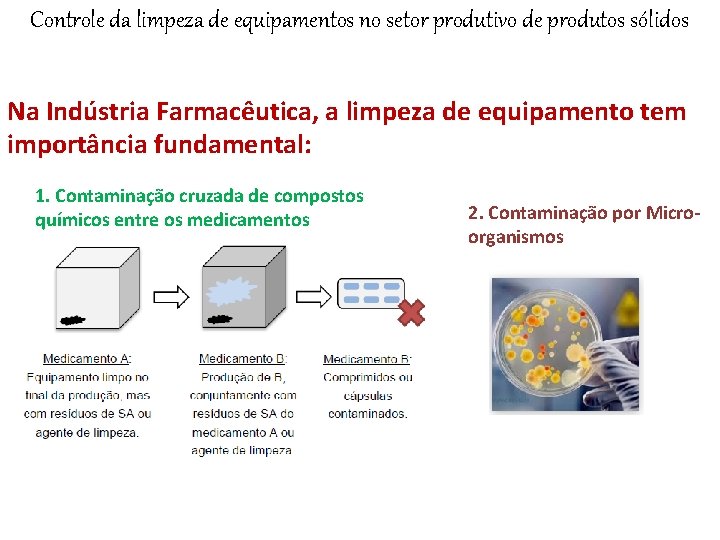 Controle da limpeza de equipamentos no setor produtivo de produtos sólidos

Na Indústria Farmacêutica, a limpeza de equipamento tem importância fundamental:

1. Contaminação cruzada de compostos químicos entre os medicamentos

Medicamento A: Equipamento limpo no final da produção, mas com resíduos de SA ou agente de limpeza.

Medicamento B: Produção de B, conjuntamente com resíduos de SA do medicamento A ou agente de limpeza

Medicamento B: Comprimidos ou cápsulas contaminados.

2. Contaminação por Micro-organismos