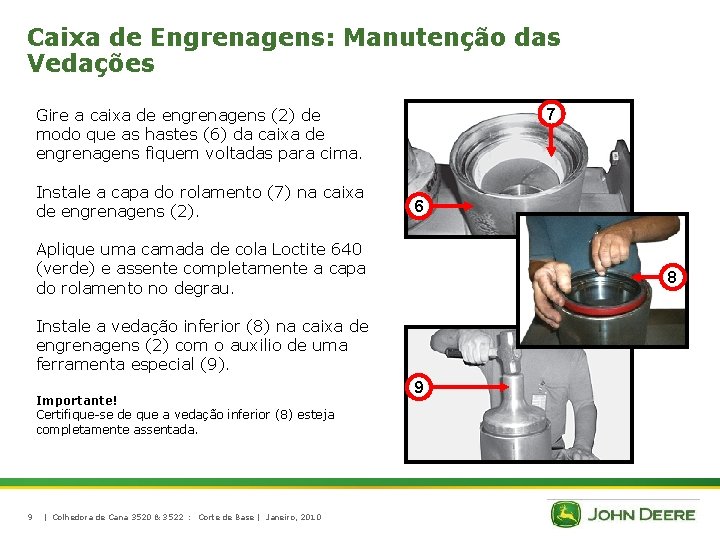 Caixa de Engrenagens: Manutenção das Vedações

Gire a caixa de engrenagens (2) de modo que as hastes (6) da caixa de engrenagens fiquem voltadas para cima.

Instale a capa do rolamento (7) na caixa de engrenagens (2).

Aplique uma camada de cola Loctite 640 (verde) e assente completamente a capa do rolamento no degrau.

Instale a vedação inferior (8) na caixa de engrenagens (2) com o auxilio de uma ferramenta especial (9).

Importante!
Certifique-se de que a vedação inferior (8) esteja completamente assentada.

7

6

8

9

9 | Colhedora de Cana 3520 & 3522 : Corte de Base | Janeiro, 2010

JOHN DEERE