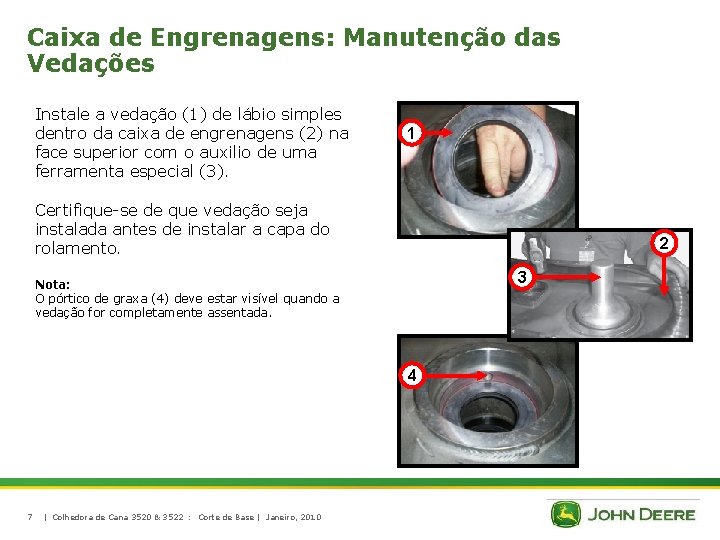 Caixa de Engrenagens: Manutenção das Vedações

Instale a vedação (1) de lábio simples dentro da caixa de engrenagens (2) na face superior com o auxilio de uma ferramenta especial (3).

Certifique-se de que vedação seja instalada antes de instalar a capa do rolamento.

Nota:
O pórtico de graxa (4) deve estar visível quando a vedação for completamente assentada.

1

2

3

4

7 | Colhedora de Cana 3520 & 3522 : Corte de Base | Janeiro, 2010

JOHN DEERE