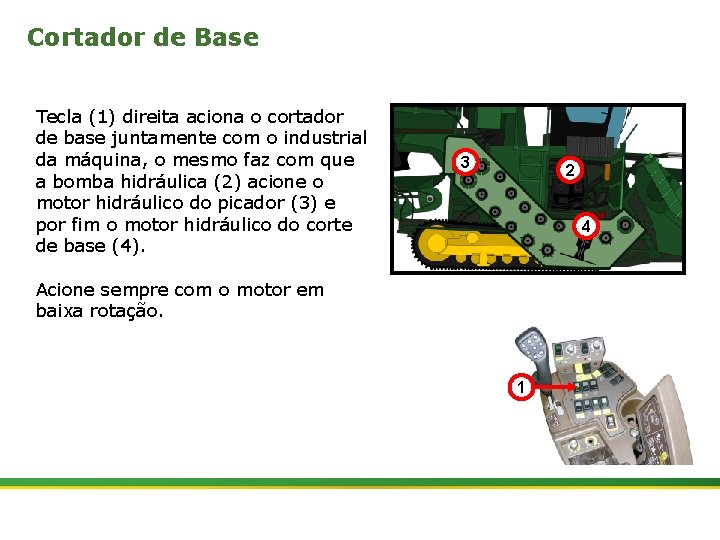 Cortador de Base

Tecla (1) direita aciona o cortador de base juntamente com o industrial da máquina, o mesmo faz com que a bomba hidráulica (2) acione o motor hidráulico do picador (3) e por fim o motor hidráulico do corte de base (4).

Acione sempre com o motor em baixa rotação.

3
2
4
1