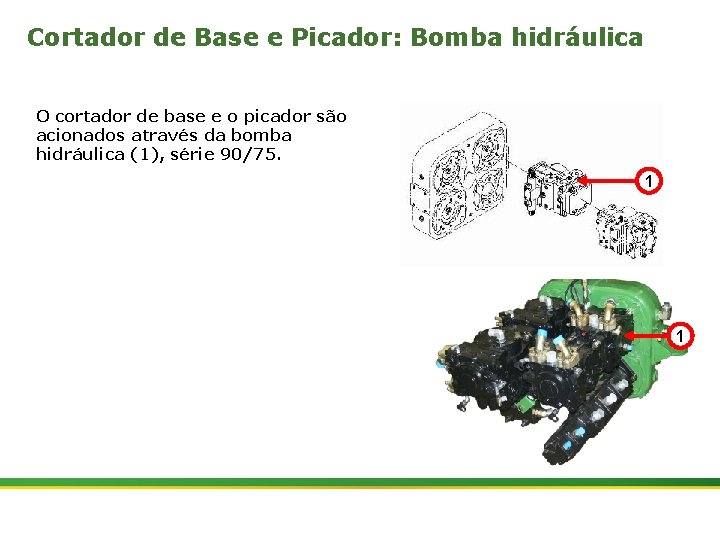 Cortador de Base e Picador: Bomba hidráulica

O cortador de base e o picador são acionados através da bomba hidráulica (1), série 90/75.

1

1