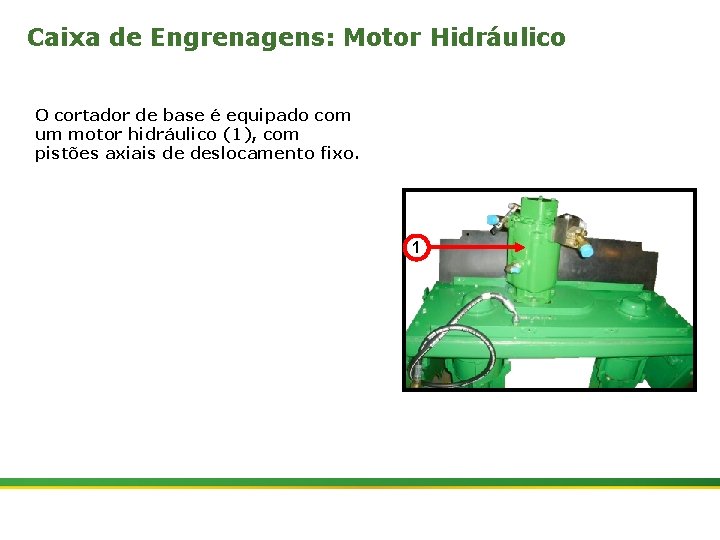 Caixa de Engrenagens: Motor Hidráulico

O cortador de base é equipado com um motor hidráulico (1), com pistões axiais de deslocamento fixo.

1