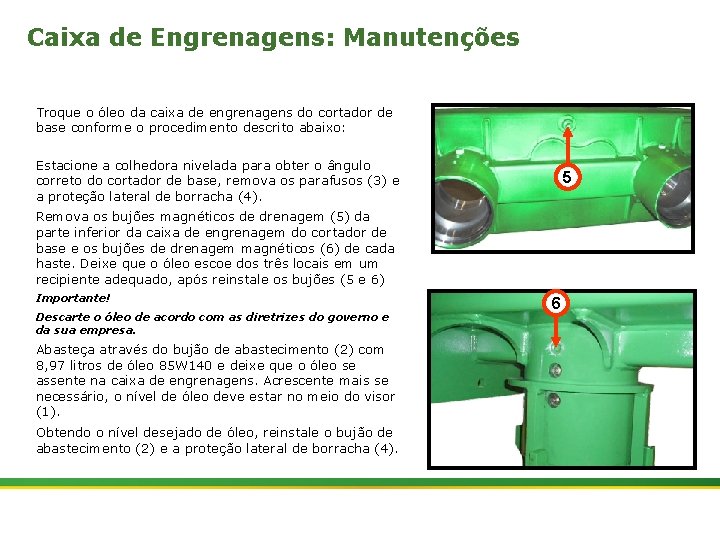 Caixa de Engrenagens: Manutenções

Troque o óleo da caixa de engrenagens do cortador de base conforme o procedimento descrito abaixo:

Estacione a colhedora nivelada para obter o ângulo correto do cortador de base, remova os parafusos (3) e a proteção lateral de borracha (4).

Remova os bujões magnéticos de drenagem (5) da parte inferior da caixa de engrenagem do cortador de base e os bujões de drenagem magnéticos (6) de cada haste. Deixe que o óleo escoe dos três locais em um recipiente adequado, após reinstale os bujões (5 e 6)

Importante!

Descarte o óleo de acordo com as diretrizes do governo e da sua empresa.

Abasteça através do bujão de abastecimento (2) com 8,97 litros de óleo 85W140 e deixe que o óleo se assente na caixa de engrenagens. Acrescente mais se necessário, o nível de óleo deve estar no meio do visor (1).

Obtendo o nível desejado de óleo, reinstale o bujão de abastecimento (2) e a proteção lateral de borracha (4).

5

6