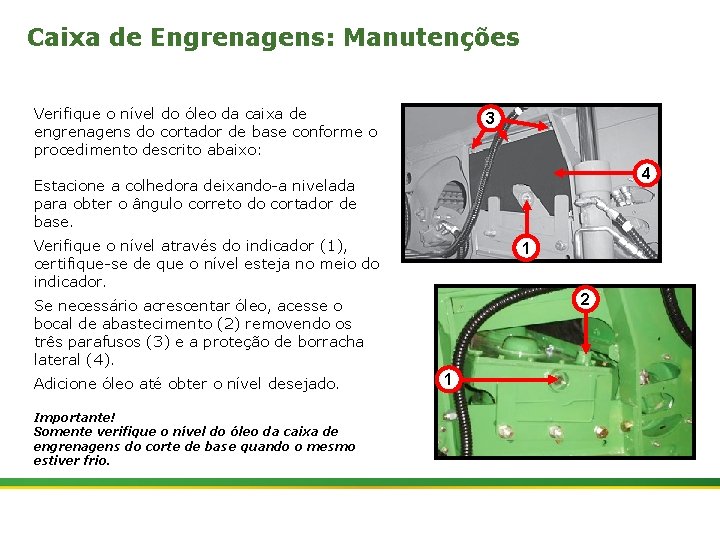 Caixa de Engrenagens: Manutenções

Verifique o nível do óleo da caixa de engrenagens do cortador de base conforme o procedimento descrito abaixo:

Estacione a colhedora deixando-a nivelada para obter o ângulo correto do cortador de base.

Verifique o nível através do indicador (1), certifique-se de que o nível esteja no meio do indicador.

Se necessário acrescentar óleo, acesse o bocal de abastecimento (2) removendo os três parafusos (3) e a proteção de borracha lateral (4).

Adicione óleo até obter o nível desejado.

Importante!
Somente verifique o nível do óleo da caixa de engrenagens do corte de base quando o mesmo estiver frio.

3
4
1
2
1