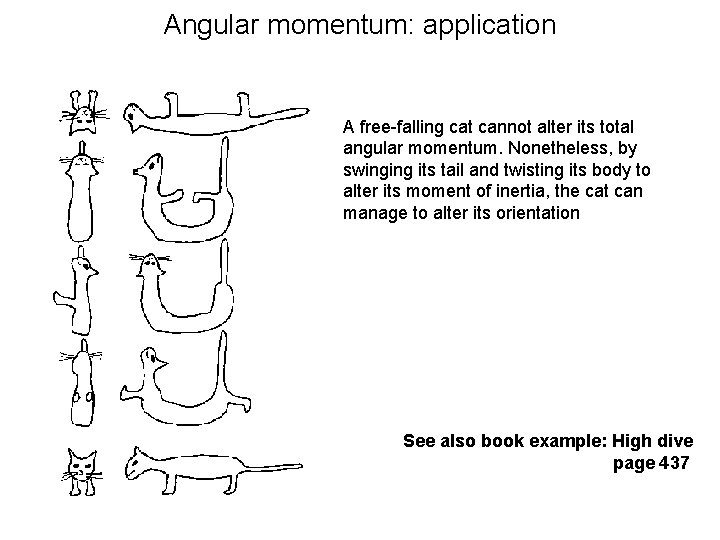 Angular momentum: application

A free-falling cat cannot alter its total angular momentum. Nonetheless, by swinging its tail and twisting its body to alter its moment of inertia, the cat can manage to alter its orientation

See also book example: High dive page 437