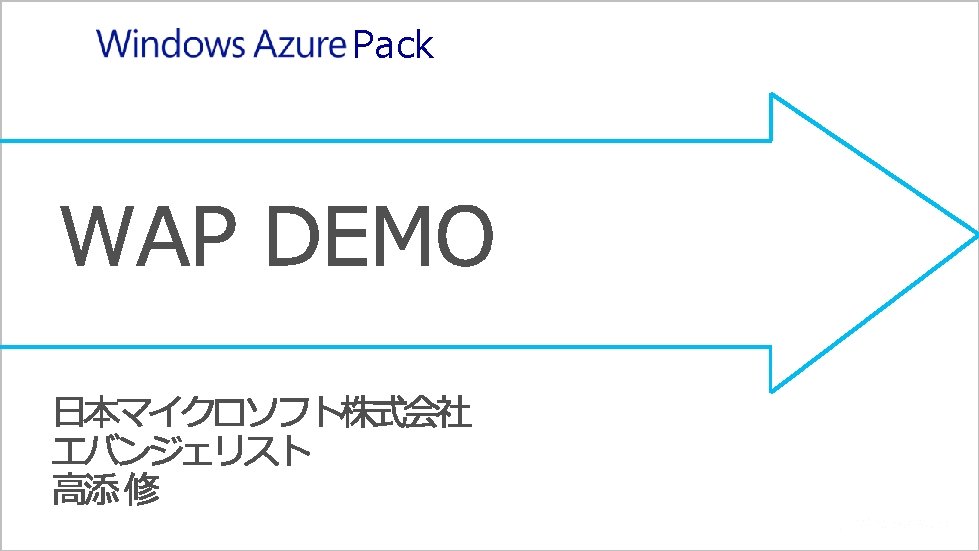 Windows Azure Pack

WAP DEMO

日本マイクロソフト株式会社
エバンジェリスト
高添 修