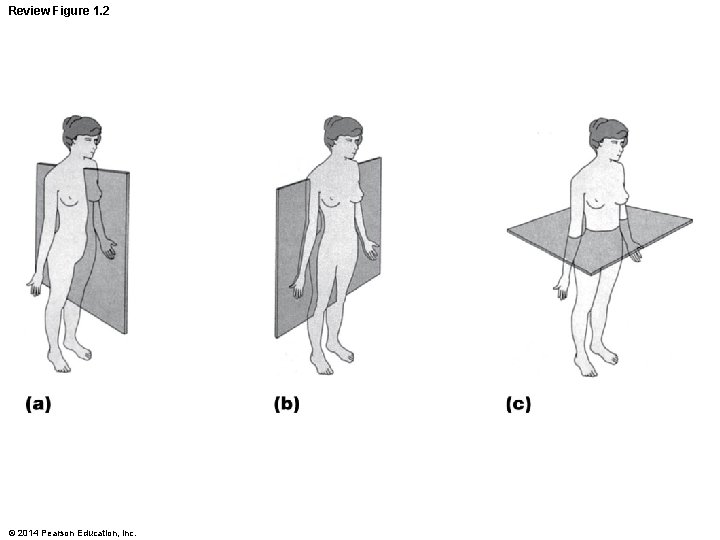 Review Figure 1.2

(a)

(b)

(c)

© 2014 Pearson Education, Inc.