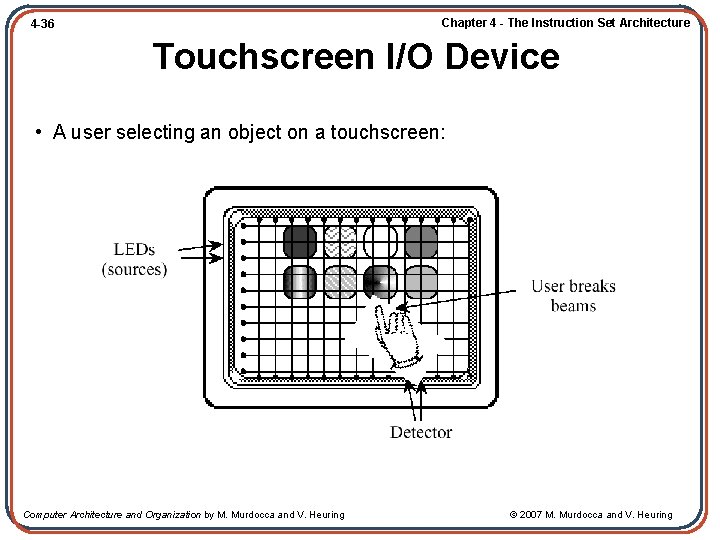 4-36

Chapter 4 - The Instruction Set Architecture

Touchscreen I/O Device

• A user selecting an object on a touchscreen:

LEDs
(sources)

User breaks
beams

Detector

Computer Architecture and Organization by M. Murdocca and V. Heuring

© 2007 M. Murdocca and V. Heuring