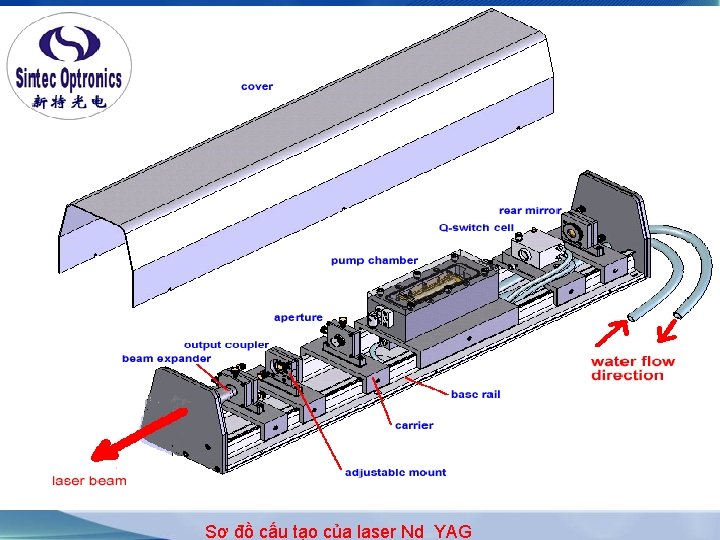 Sintec Optronics
新特光电

cover

rear mirror

Q-switch cell

pump chamber

aperture

output coupler

beam expander

water flow direction

base rail

carrier

adjustable mount

laser beam

Sơ đồ cấu tạo của laser Nd YAG