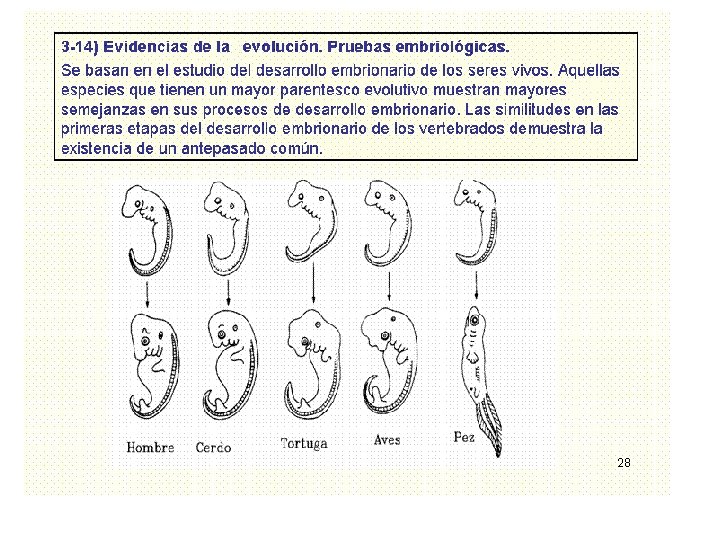 3-14) Evidencias de la evolución. Pruebas embriológicas.

Se basan en el estudio del desarrollo embrionario de los seres vivos. Aquellas especies que tienen un mayor parentesco evolutivo muestran mayores semejanzas en sus procesos de desarrollo embrionario. Las similitudes en las primeras etapas del desarrollo embrionario de los vertebrados demuestra la existencia de un antepasado común.

Hombre Cerdo Tortuga Aves Pez

28