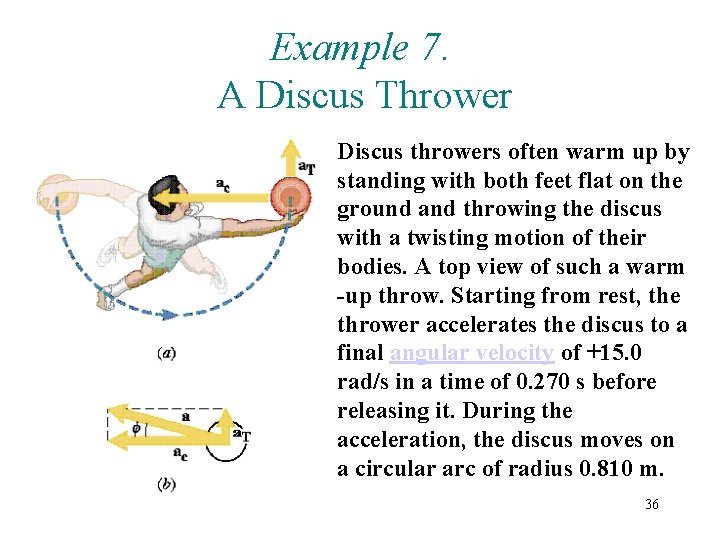 Example 7.
A Discus Thrower

$a_c$

$a_T$

(a)

$a$

$\phi$

$a_T$

$a_c$

(b)

Discus throwers often warm up by standing with both feet flat on the ground and throwing the discus with a twisting motion of their bodies. A top view of such a warm -up throw. Starting from rest, the thrower accelerates the discus to a final angular velocity of +15.0 rad/s in a time of 0.270 s before releasing it. During the acceleration, the discus moves on a circular arc of radius 0.810 m.

36