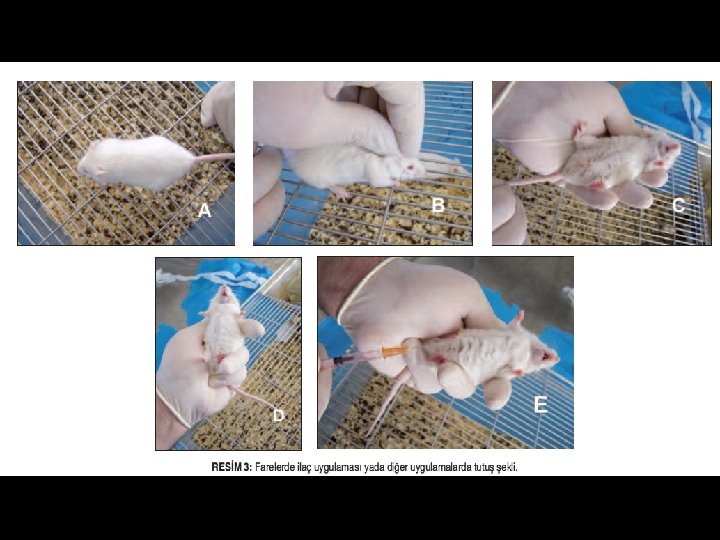 A

B

C

D

E

RESİM 3: Farelerde ilaç uygulaması yada diğer uygulamalarda tutuş şekli.