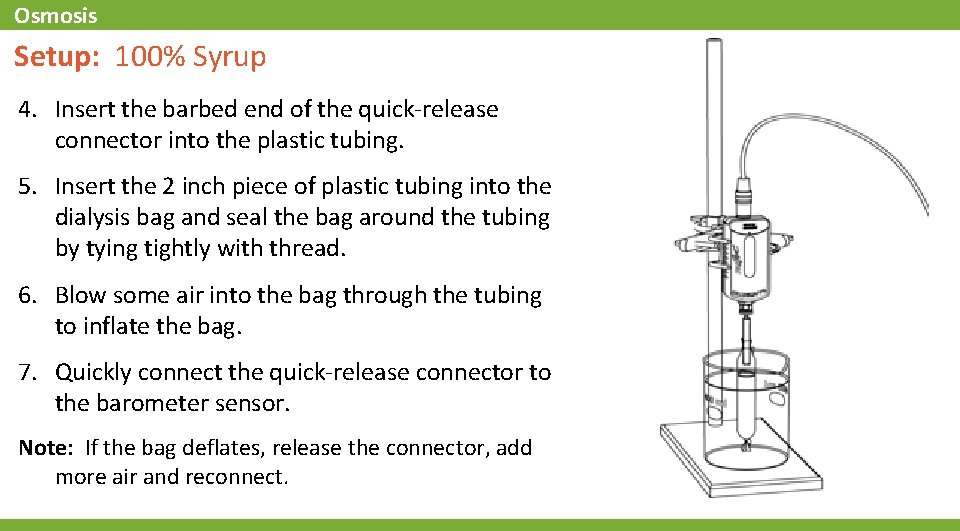 Osmosis

Setup: 100% Syrup

4. Insert the barbed end of the quick-release connector into the plastic tubing.

5. Insert the 2 inch piece of plastic tubing into the dialysis bag and seal the bag around the tubing by tying tightly with thread.

6. Blow some air into the bag through the tubing to inflate the bag.

7. Quickly connect the quick-release connector to the barometer sensor.

Note: If the bag deflates, release the connector, add more air and reconnect.