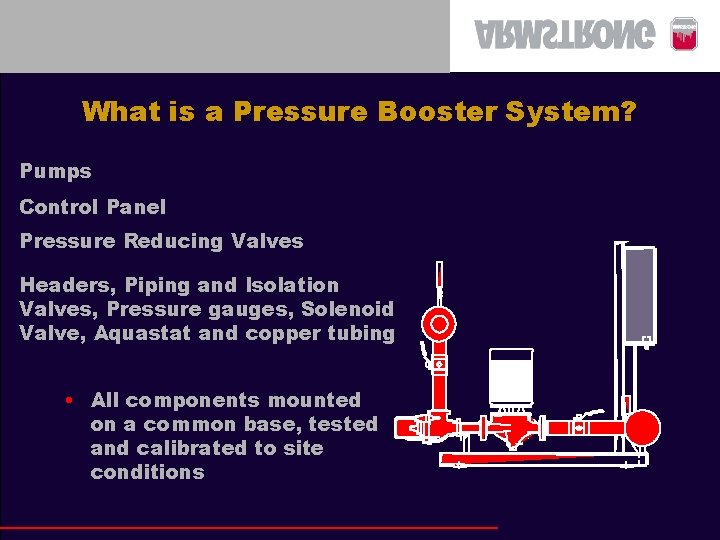 ARMSTRONG

What is a Pressure Booster System?

Pumps

Control Panel

Pressure Reducing Valves

Headers, Piping and Isolation Valves, Pressure gauges, Solenoid Valve, Aquastat and copper tubing

• All components mounted on a common base, tested and calibrated to site conditions