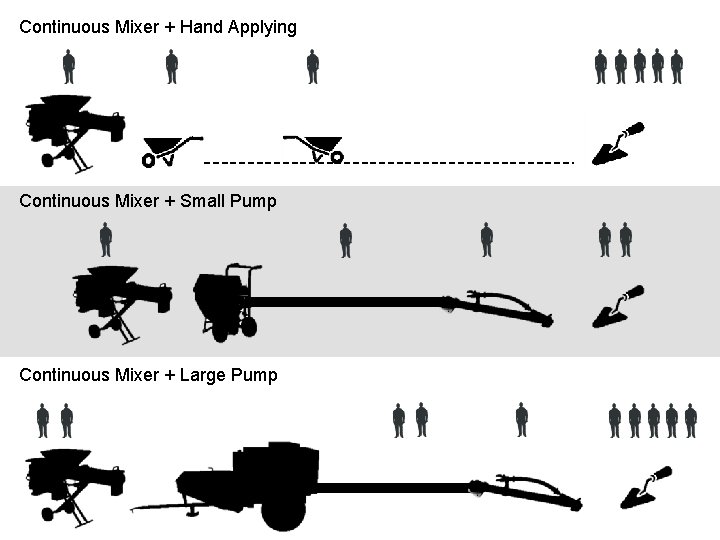 Continuous Mixer + Hand Applying

Continuous Mixer + Small Pump

Continuous Mixer + Large Pump