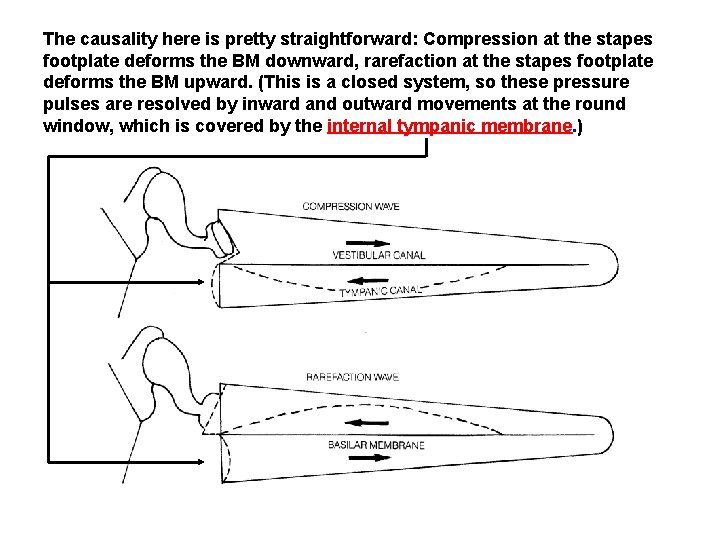 The causality here is pretty straightforward: Compression at the stapes footplate deforms the BM downward, rarefaction at the stapes footplate deforms the BM upward. (This is a closed system, so these pressure pulses are resolved by inward and outward movements at the round window, which is covered by the internal tympanic membrane.)

COMPRESSION WAVE

VESTIBULAR CANAL

TYMPANIC CANAL

RAREFACTION WAVE

BASILAR MEMBRANE