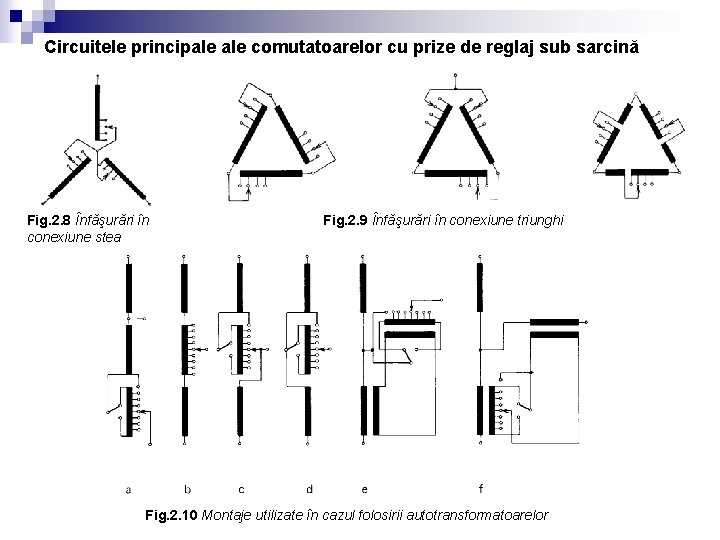 Circuitele principale ale comutatoarelor cu prize de reglaj sub sarcină

Fig.2.8 Înfăşurări în conexiune stea

Fig.2.9 Înfăşurări în conexiune triunghi

a b c d e f

Fig.2.10 Montaje utilizate în cazul folosirii autotransformatoarelor